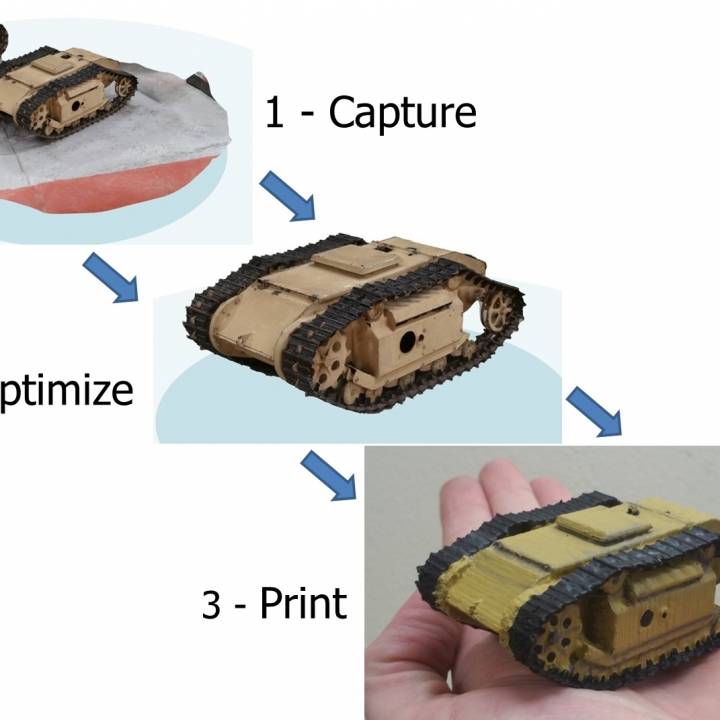 1 - Capture

ptimize

3 - Print