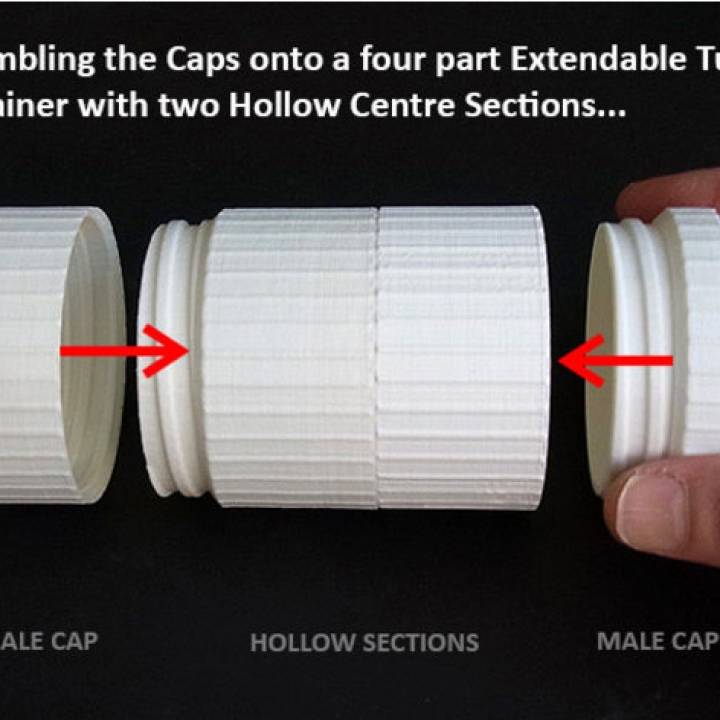 mbling the Caps onto a four part Extendable Tu
iner with two Hollow Centre Sections...

ALE CAP

HOLLOW SECTIONS

MALE CAP