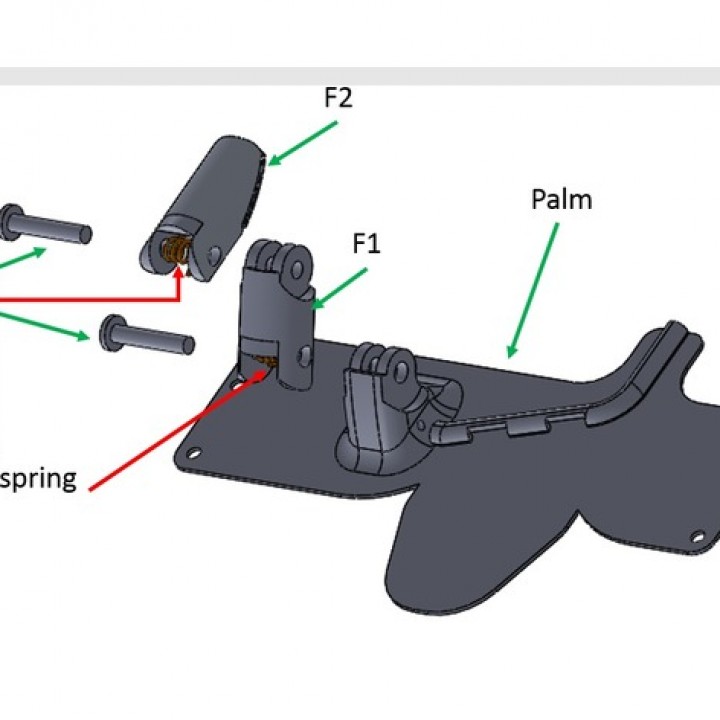 F2

Palm

F1

spring