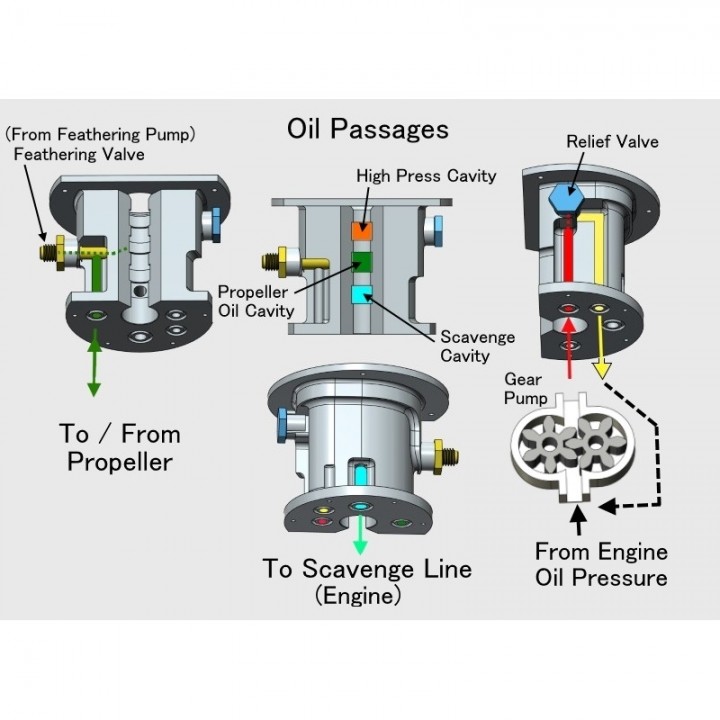 Oil Passages

(From Feathering Pump)
Feathering Valve

High Press Cavity

Relief Valve

Propeller
Oil Cavity

Scavenge
Cavity

Gear
Pump

To / From
Propeller

To Scavenge Line
(Engine)

From Engine
Oil Pressure