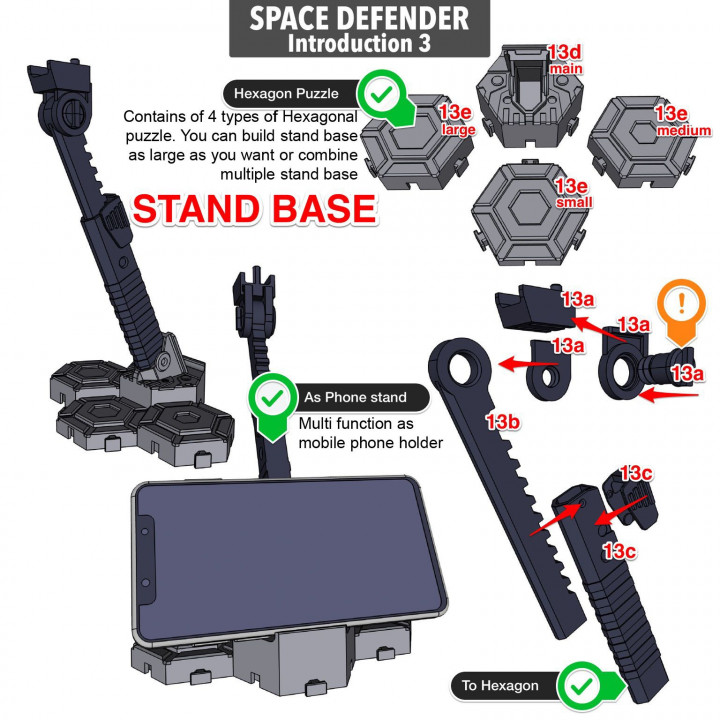 SPACE DEFENDER
Introduction 3

Hexagon Puzzle

Contains of 4 types of Hexagonal puzzle. You can build stand base as large as you want or combine multiple stand base

STAND BASE

13d
main

13e
large

13e
medium

13e
small

13a

13a

13a

13a

!

As Phone stand

Multi function as mobile phone holder

13b

13c

13c

To Hexagon