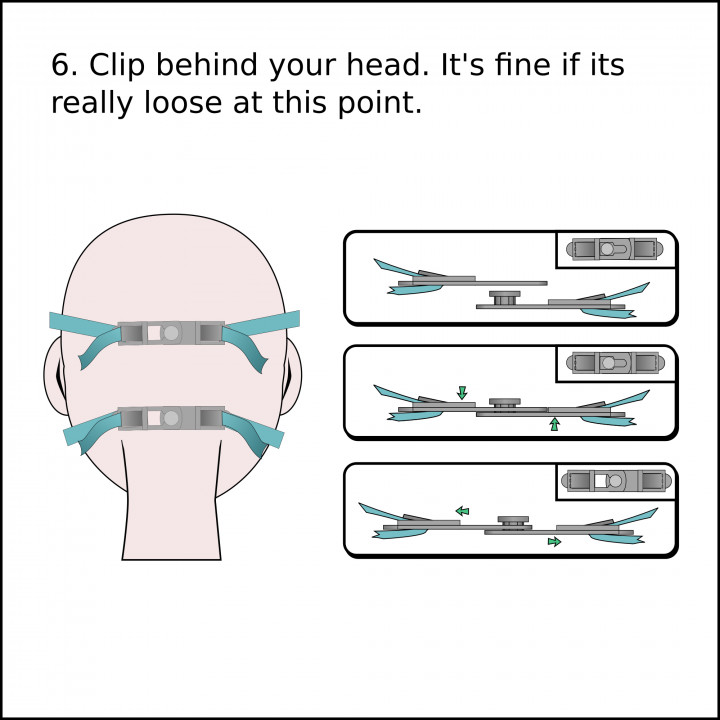 6. Clip behind your head. It's fine if its really loose at this point.